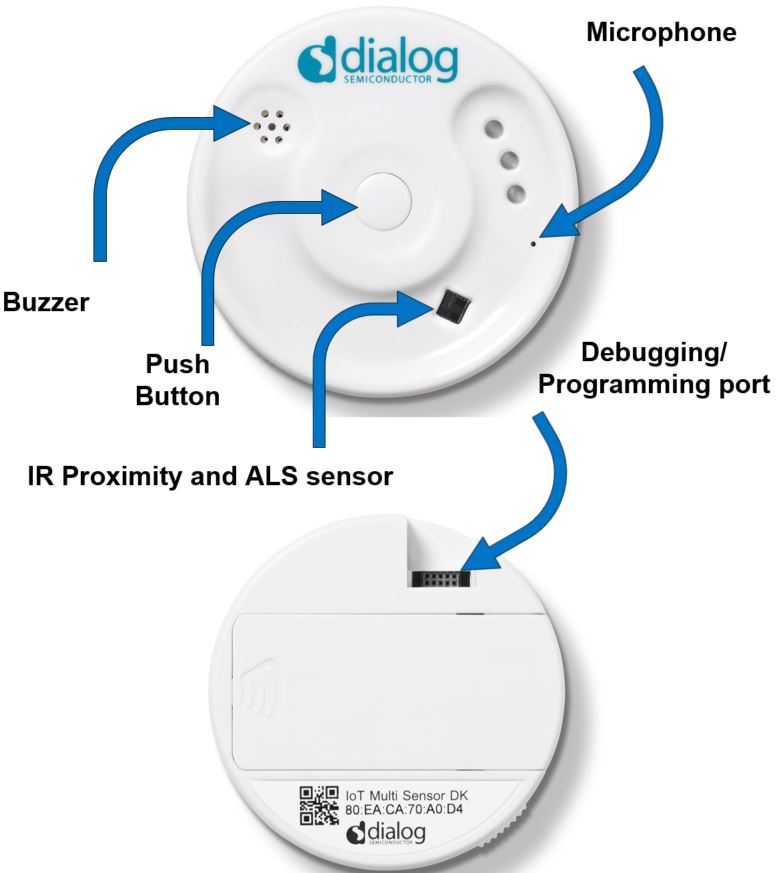 dialog
SEMICONDUCTOR

Microphone

Buzzer

Push Button

Debugging/ Programming port

IR Proximity and ALS sensor

IoT Multi Sensor DK
80:EA:CA:70:A0:D4
dialog
SEMICONDUCTOR